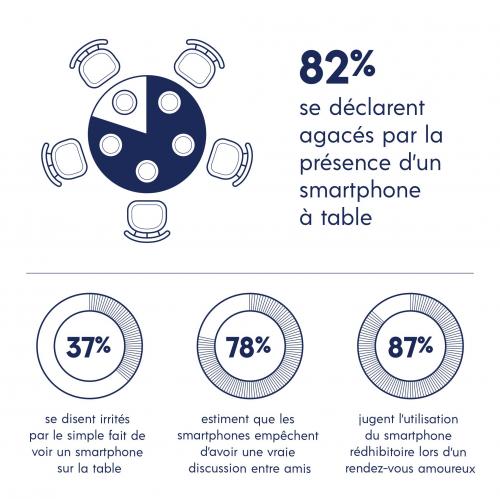 82%
se déclarent agacés par la présence d'un smartphone à table

37%

se disent irrités par le simple fait de voir un smartphone sur la table

78%

estiment que les smartphones empêchent d'avoir une vraie discussion entre amis

87%

jugent l'utilisation du smartphone rédhibitoire lors d'un rendez-vous amoureux