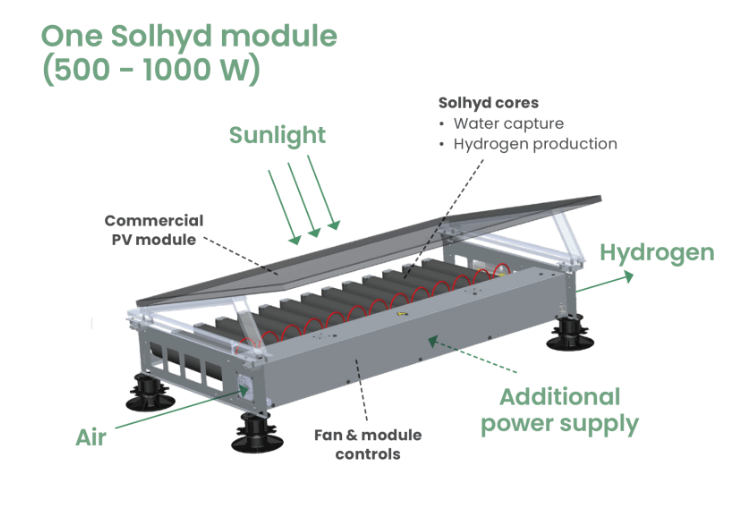 One Solhyd module
(500 - 1000 W)

Solhyd cores
• Water capture
• Hydrogen production

Sunlight

Commercial
PV module

Hydrogen

Additional
power supply

Air

Fan & module
controls