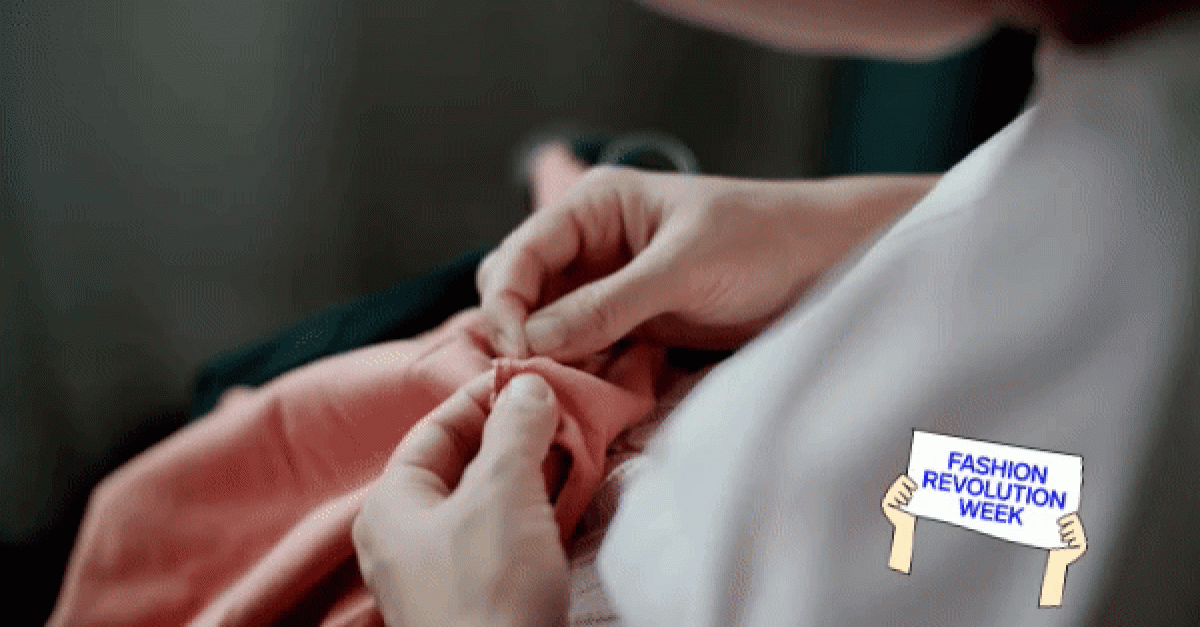 FASHION REVOLUTION WEEK