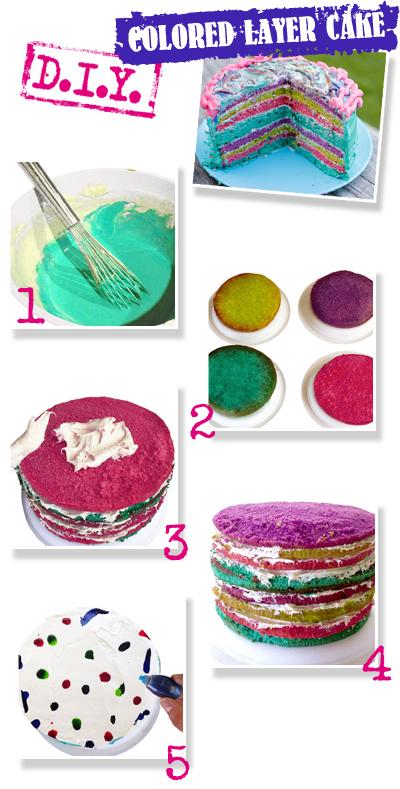 COLORED LAYER CAKE

D.I.Y.

1

2

3

4

5