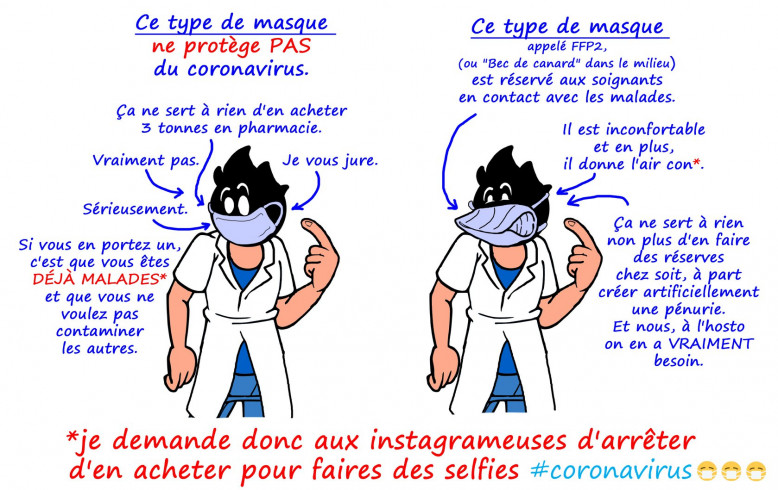 Ce type de masque
ne protège PAS
du coronavirus.

Ça ne sert à rien d'en acheter 3 tonnes en pharmacie.

Vraiment pas.

Je vous jure.

Sérieusement.

Si vous en portez un, c'est que vous êtes DÉJÀ MALADES* et que vous ne voulez pas contaminer les autres.

Ce type de masque
appelé FFP2,
(ou "Bec de canard" dans le milieu)
est réservé aux soignants en contact avec les malades.

Il est inconfortable et en plus, il donne l'air con*.

Ça ne sert à rien non plus d'en faire des réserves chez soit, à part créer artificiellement une pénurie.
Et nous, à l'hosto on en a VRAIMENT besoin.

*je demande donc aux instagrameuses d'arrêter d'en acheter pour faires des selfies #coronavirus😷😷😷